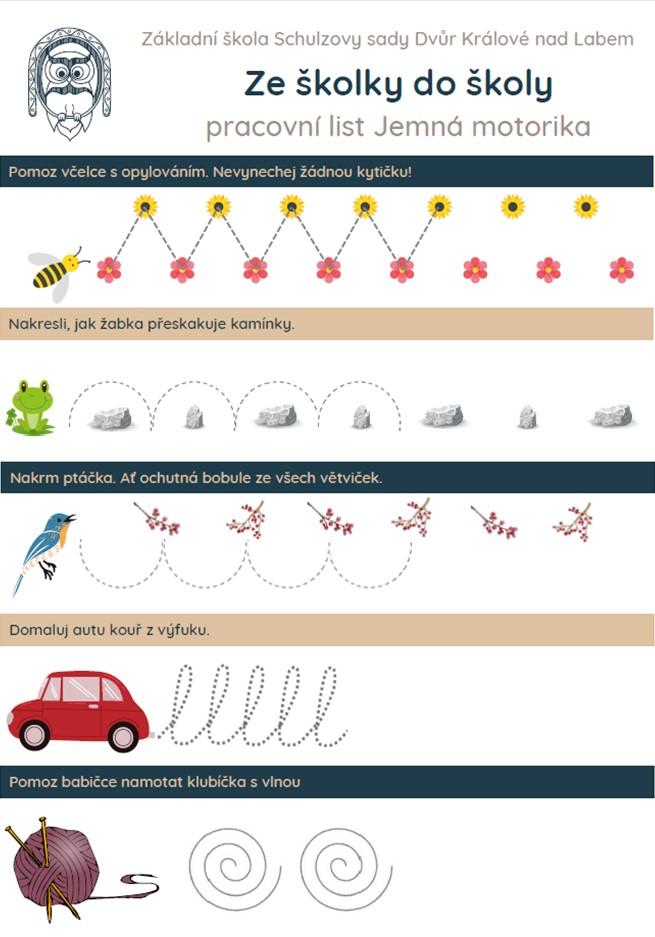 Základní škola Schulzovy sady Dvůr Králové nad Labem

Ze školky do školy

pracovní list Jemná motorika

Pomoz včelce s opylováním. Nevynechej žádnou kytičku!

Nakresli, jak žabka přeskakuje kamínky.

Nakrm ptáčka. Ať ochutná bobule ze všech větviček.

Domaluj autu kouř z výfuku.

Pomoz babičce namotat klubíčka s vlnou